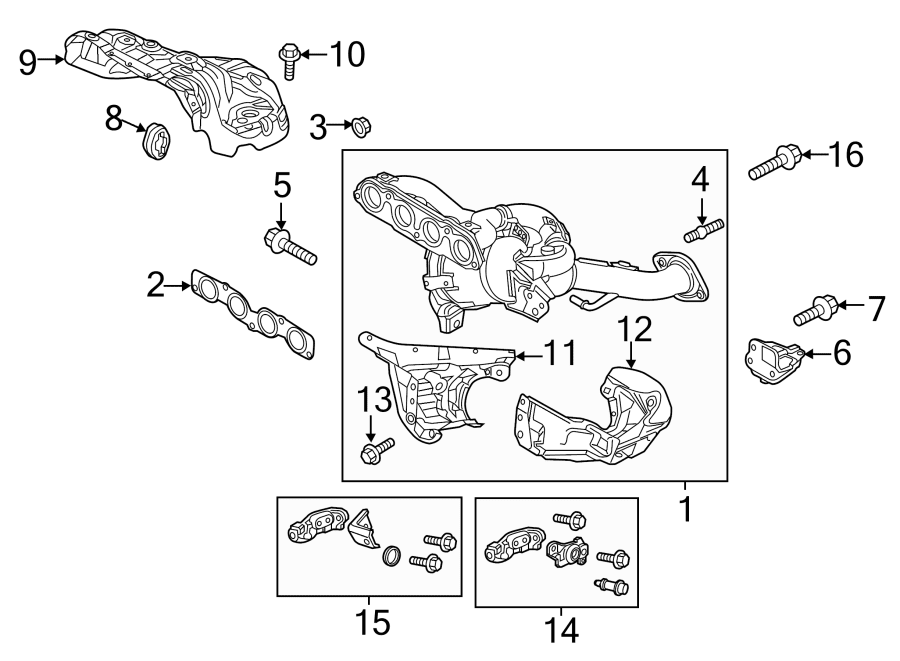 9
10
8
3
16
5
4
2
7
12
11
6
13
1
15
14