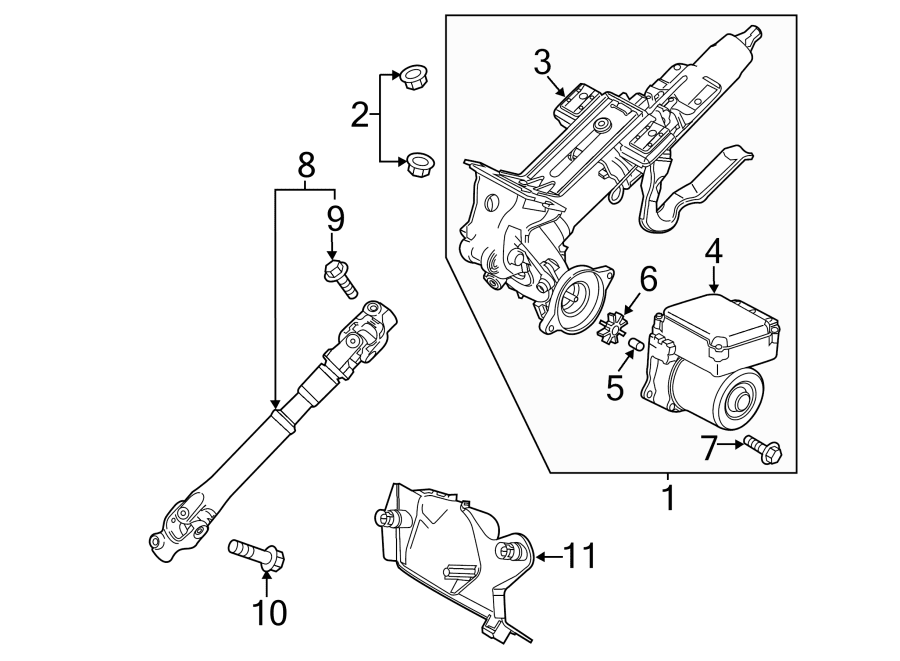 3
2
8
9
4
6
5
7
1
11
10