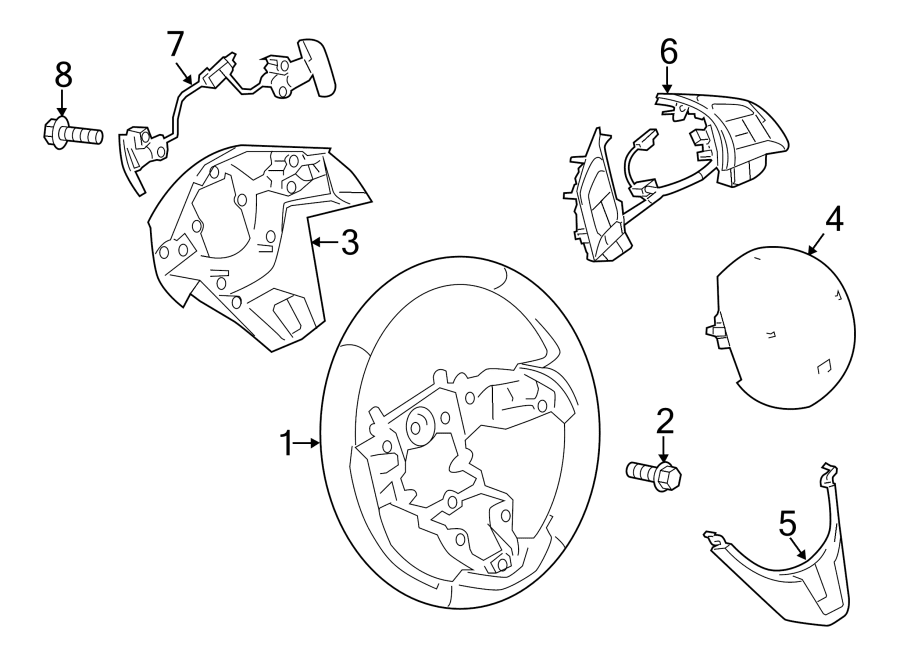 8
7
6
3
4
1
2
5