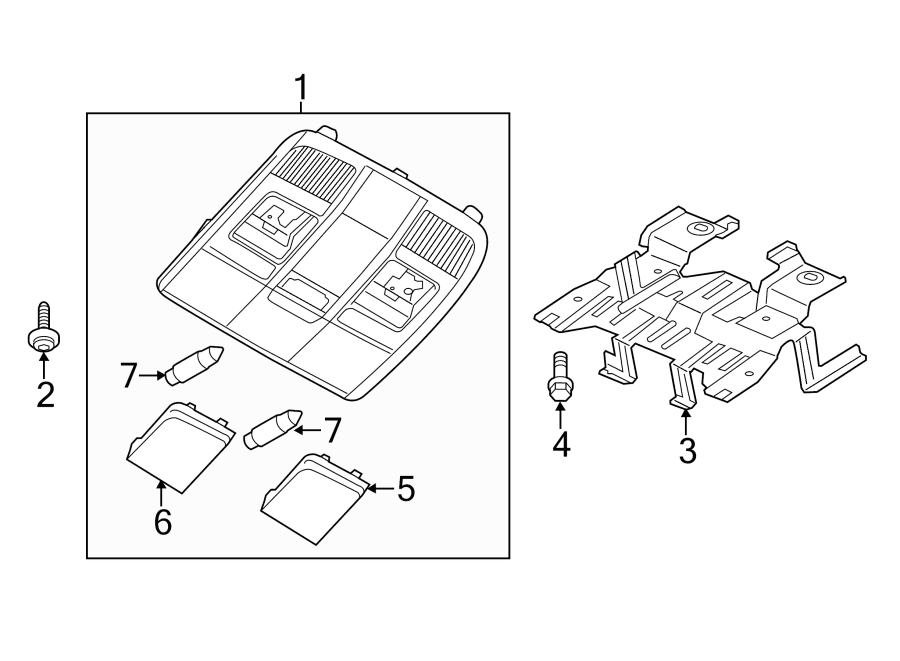 1
2
7
7
6
5
4
3