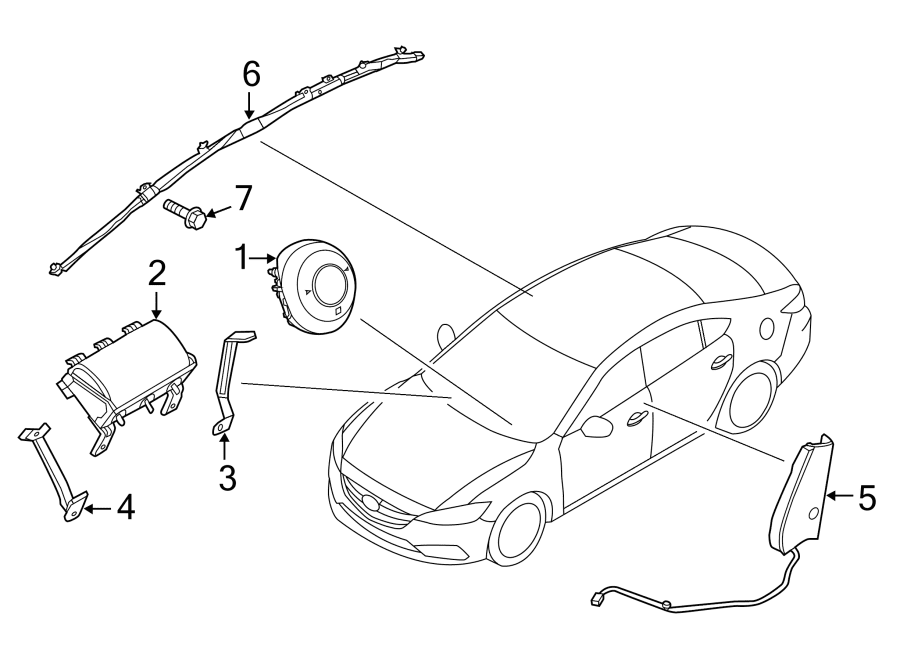 6
7
1
2
3
4
5