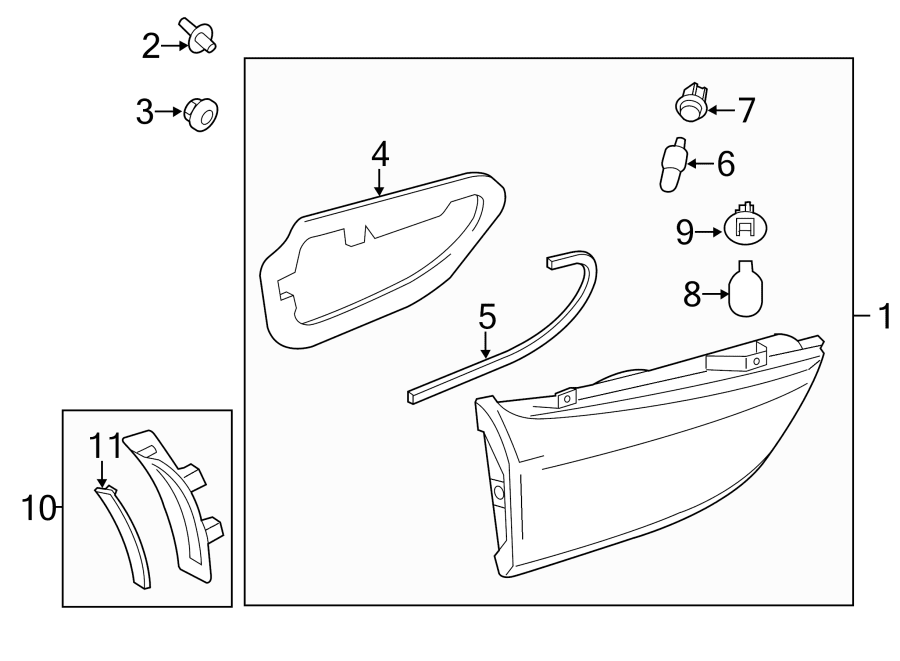 2
3
4
7
6
9
8
5
1
11
10