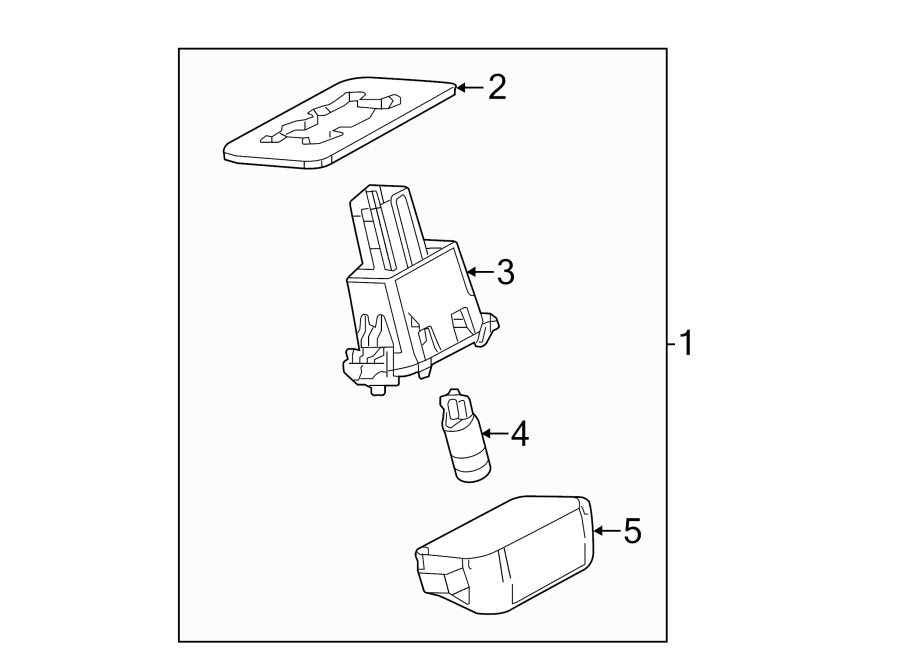 2
3
1
4
5