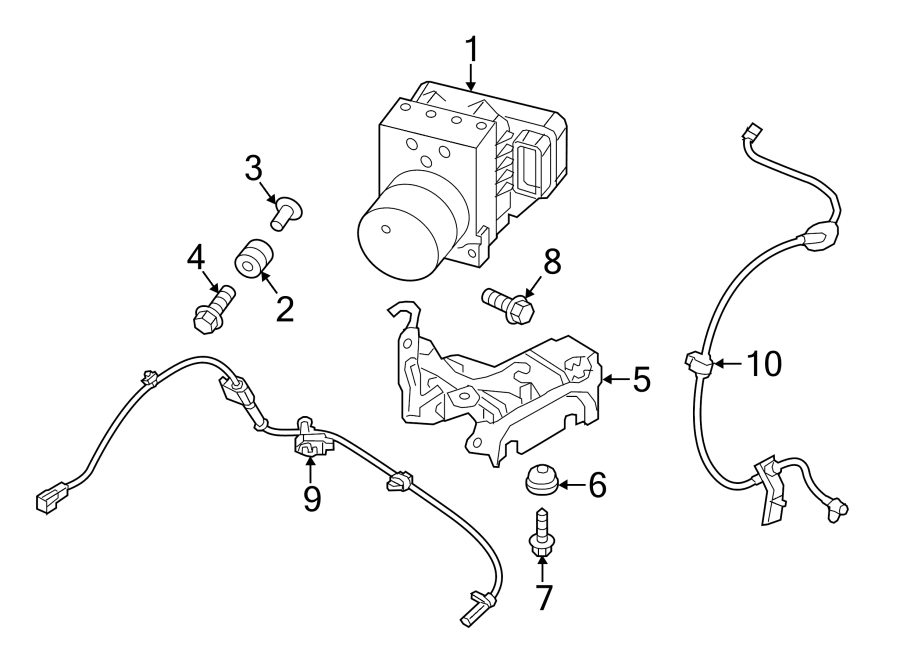 1
3
4
2
8
5
10
9
6
7