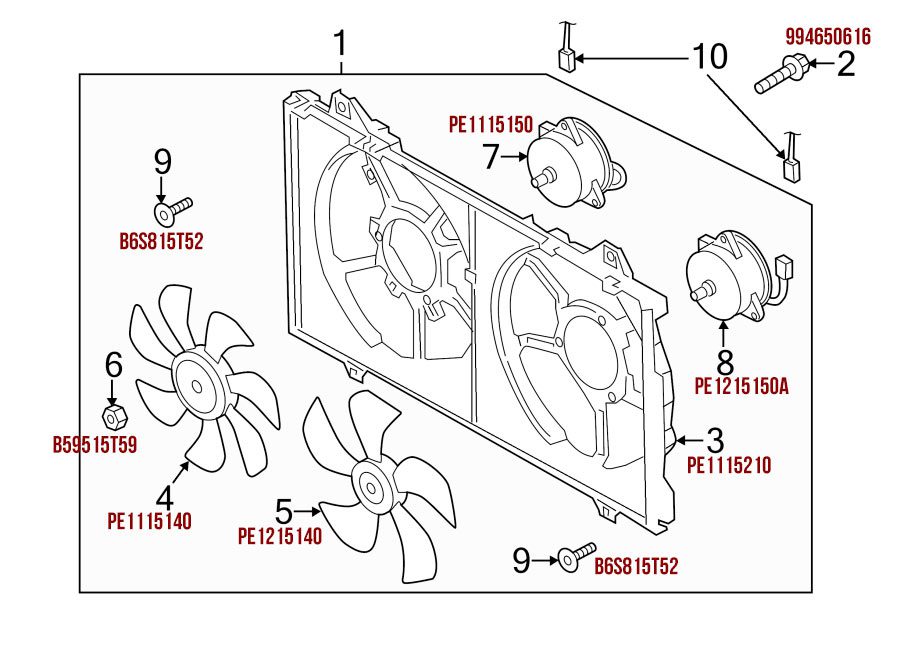 1
10
994650616
2
PE1115150
7
9
B6S815T52
8
PE1215150A
6
B59515T59
3
PE1115210
4
PE1115140
5
PE1215140
9
B6S815T52