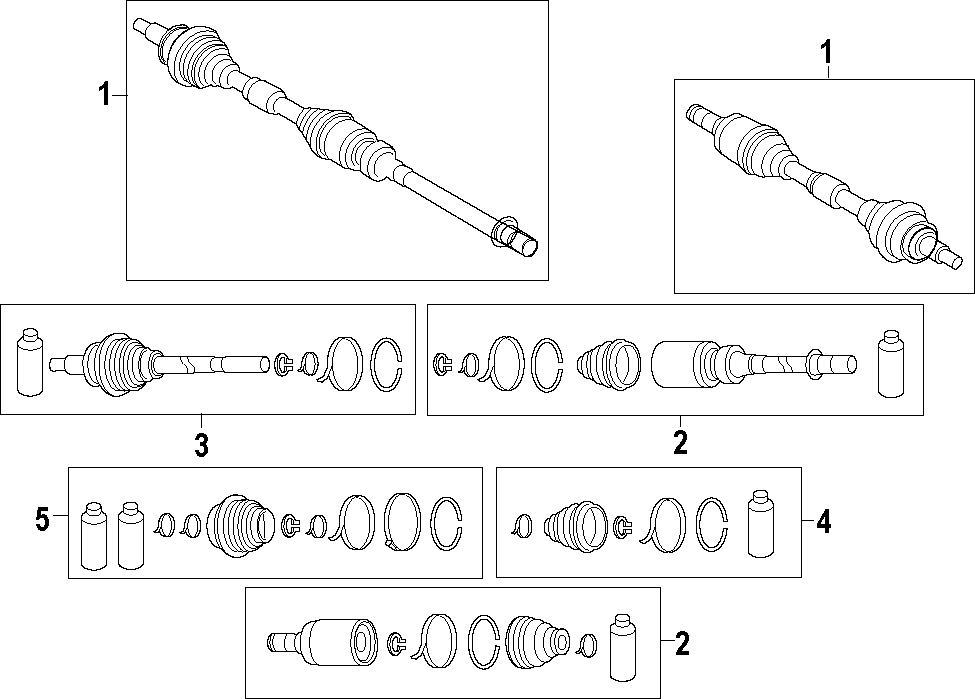 1
1
3
2
5
4
2