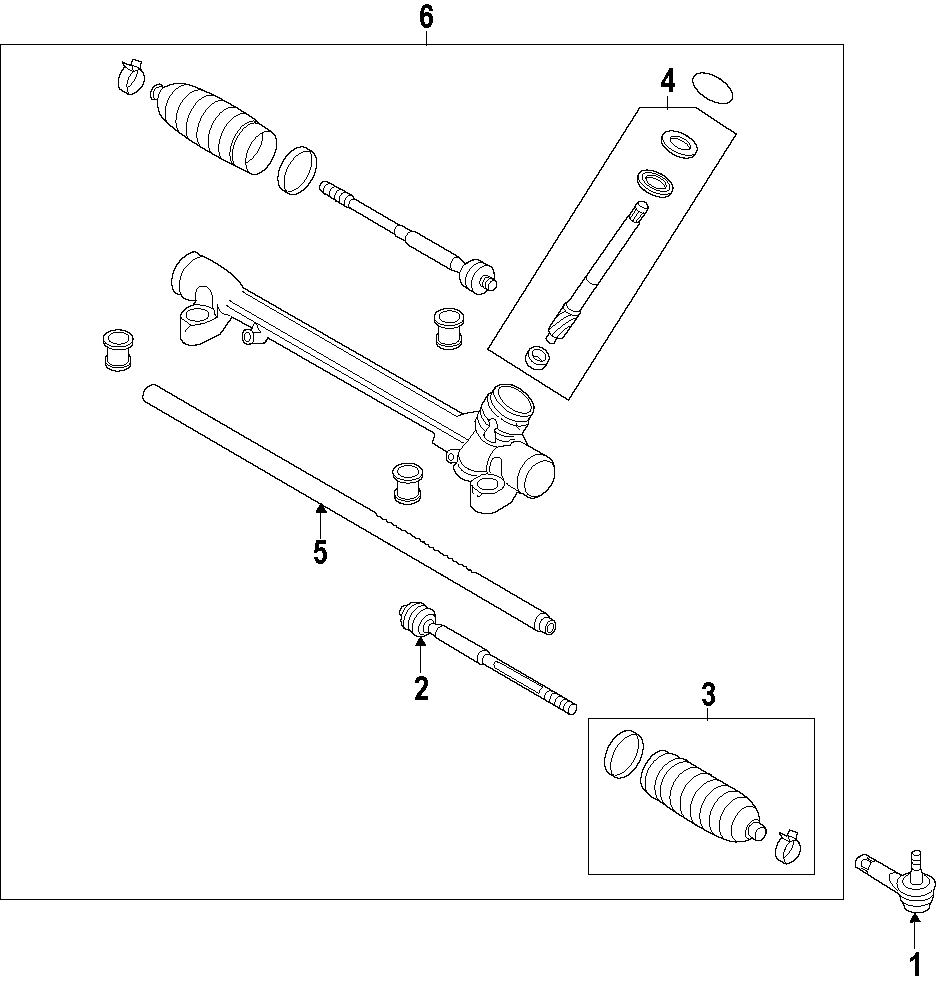 6
4
5
2
3
1