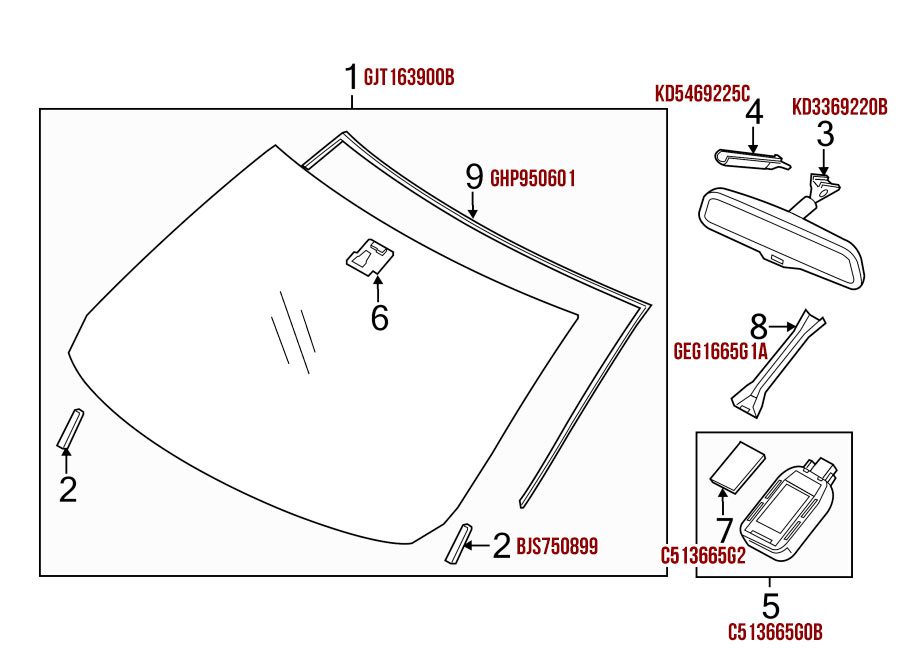 1 GJT163900B

KD5469225C

4

KD3369220B

3

9 GHP950601

6

8

GEG1665G1A

2

2 BJS750899

7

C513665G2

5

C513665G0B