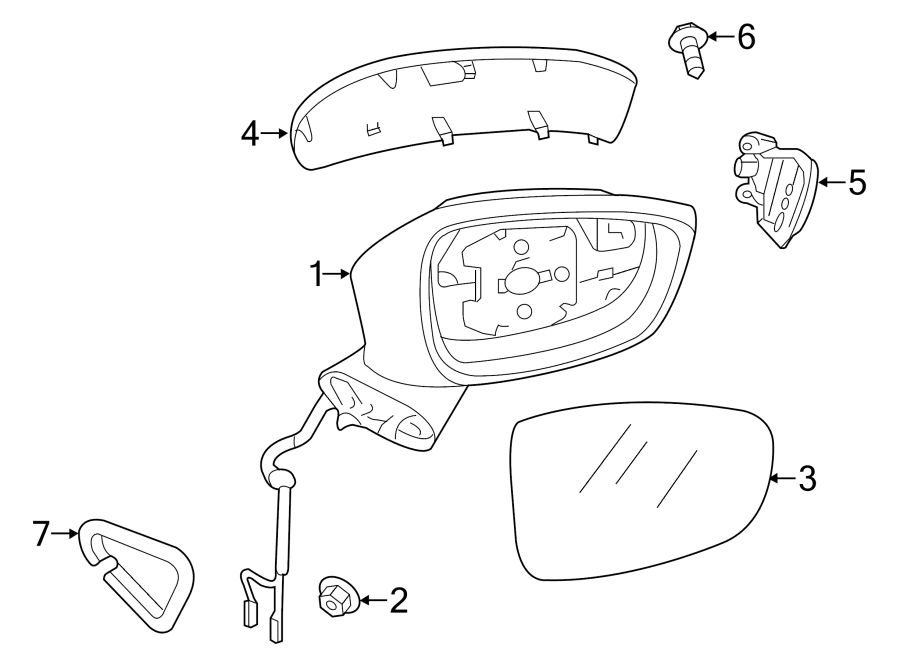 6
4
5
1
3
7
2