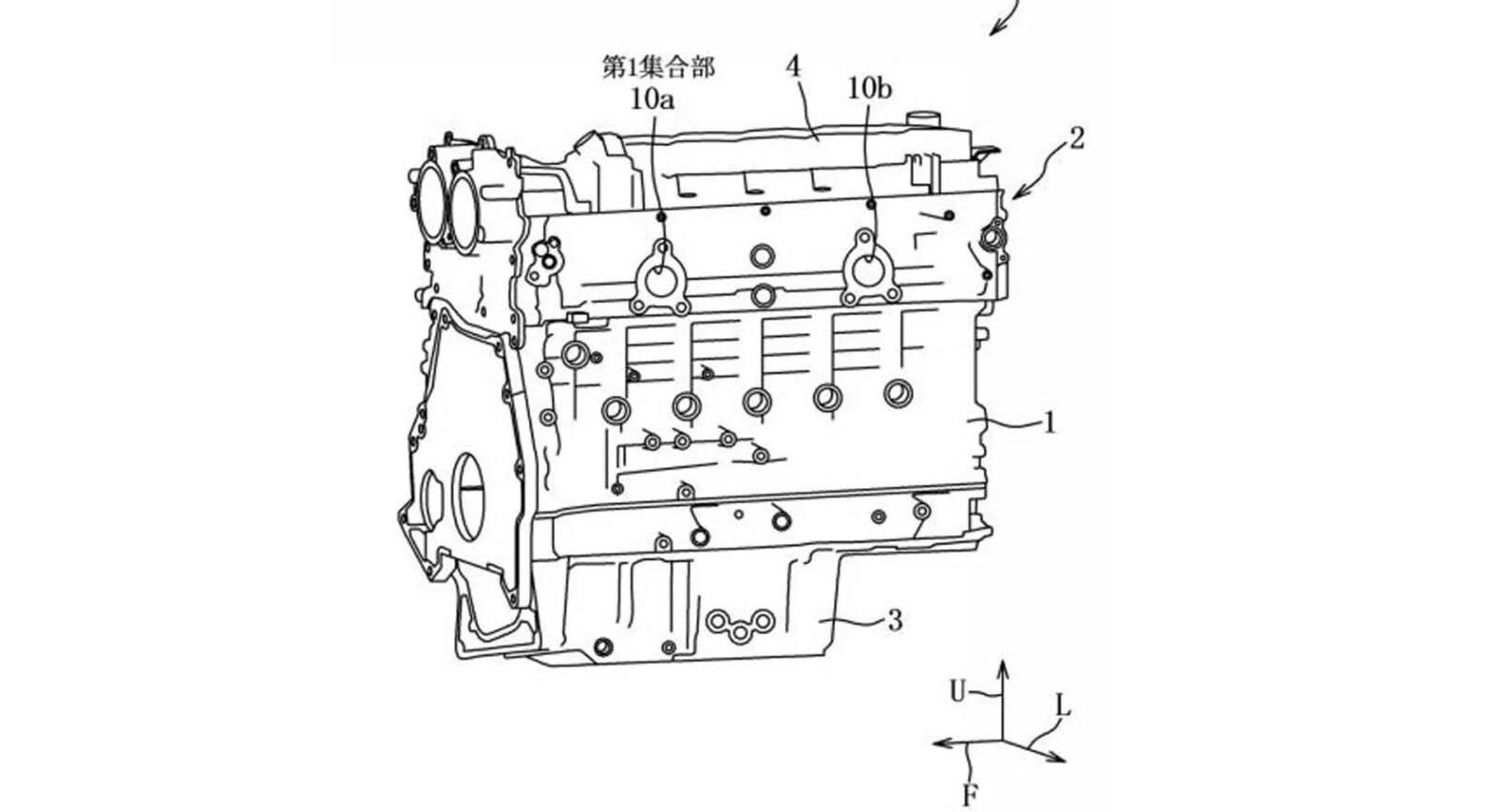 第1集合部
10a
4
10b
2
1
3
U
L
F