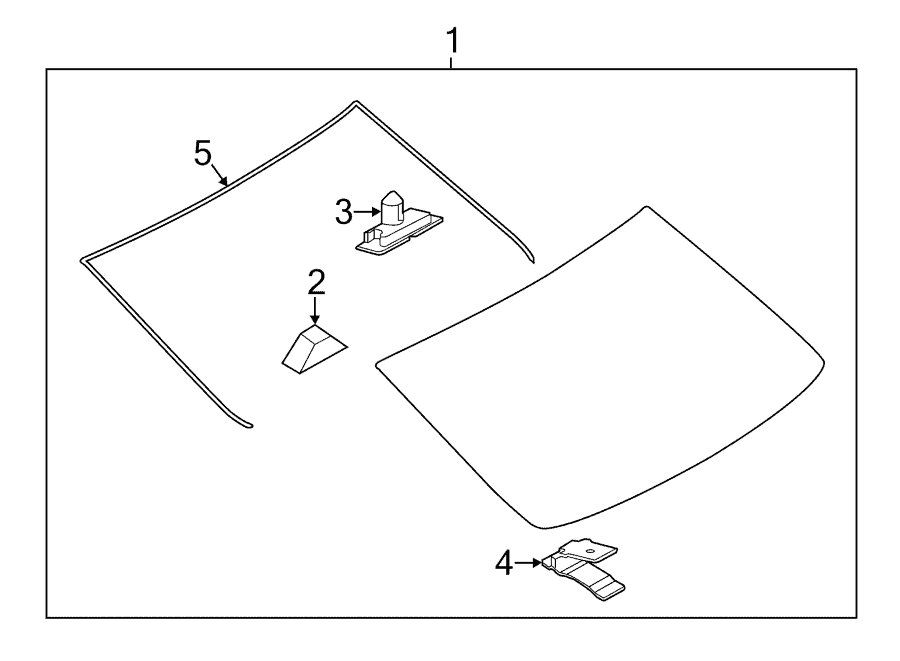 1
5
3
2
4